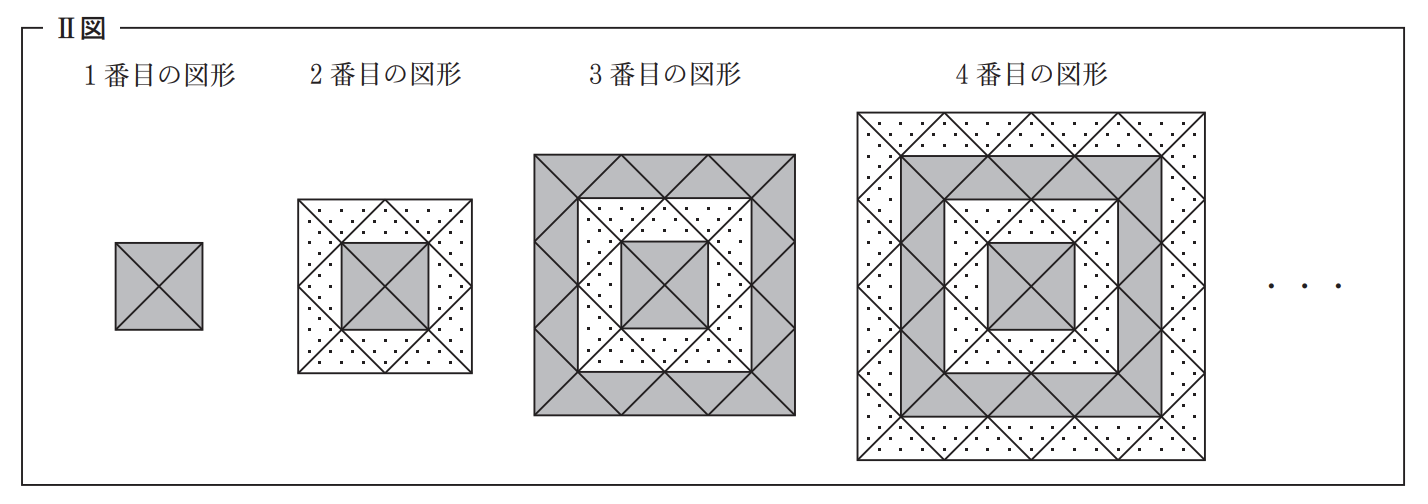 Ⅱ図

1番目の図形

2番目の図形

3番目の図形

4番目の図形

・・・