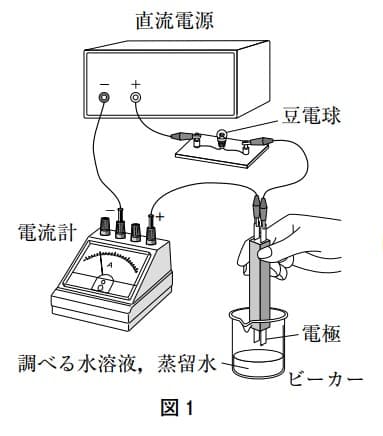 直流電源

−　＋

豆電球

−　＋

電流計

A

電極

調べる水溶液，蒸留水

ビーカー

図 1